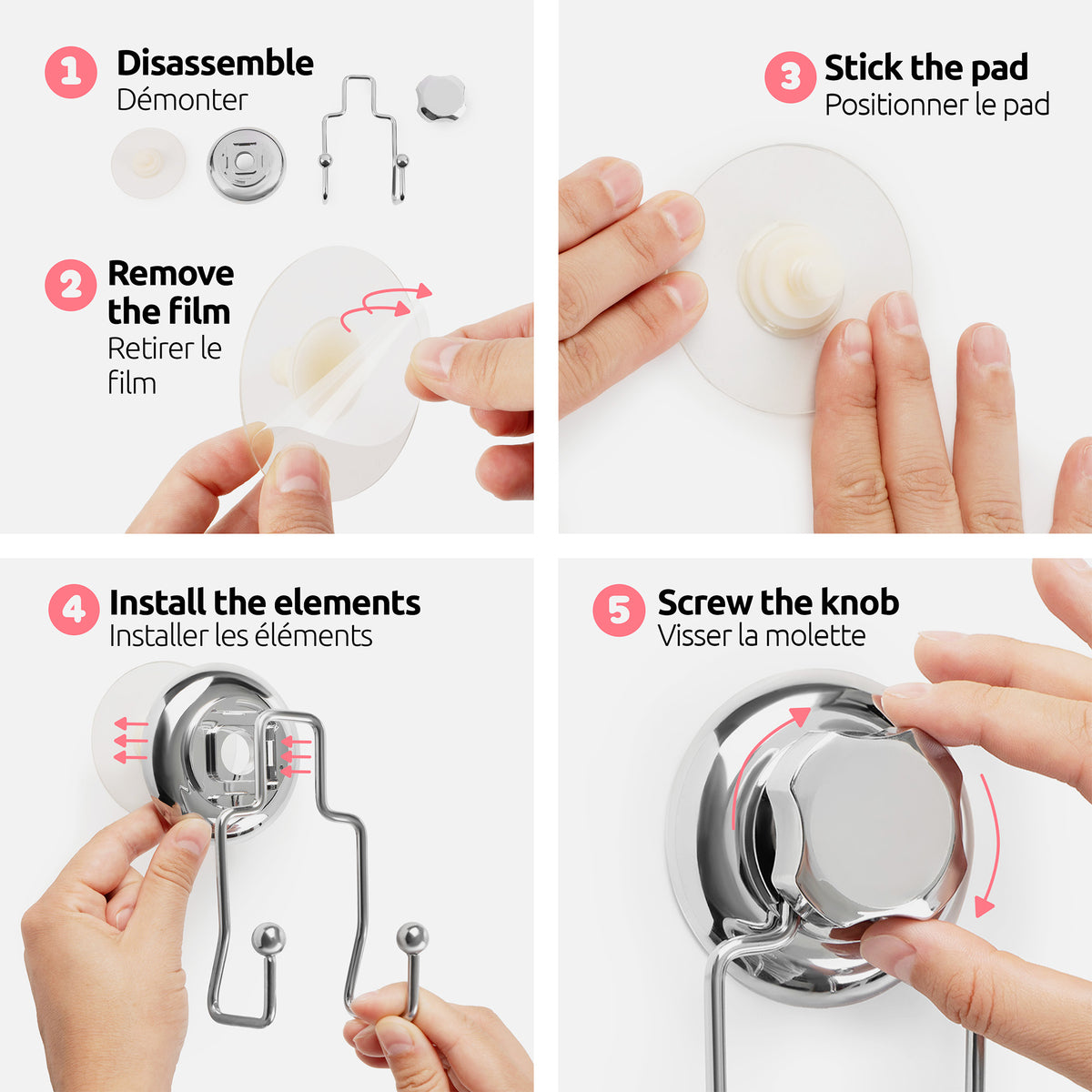 1 Disassemble
Démonter

2 Remove the film
Retirer le film

3 Stick the pad
Positionner le pad

4 Install the elements
Installer les éléments

5 Screw the knob
Visser la molette